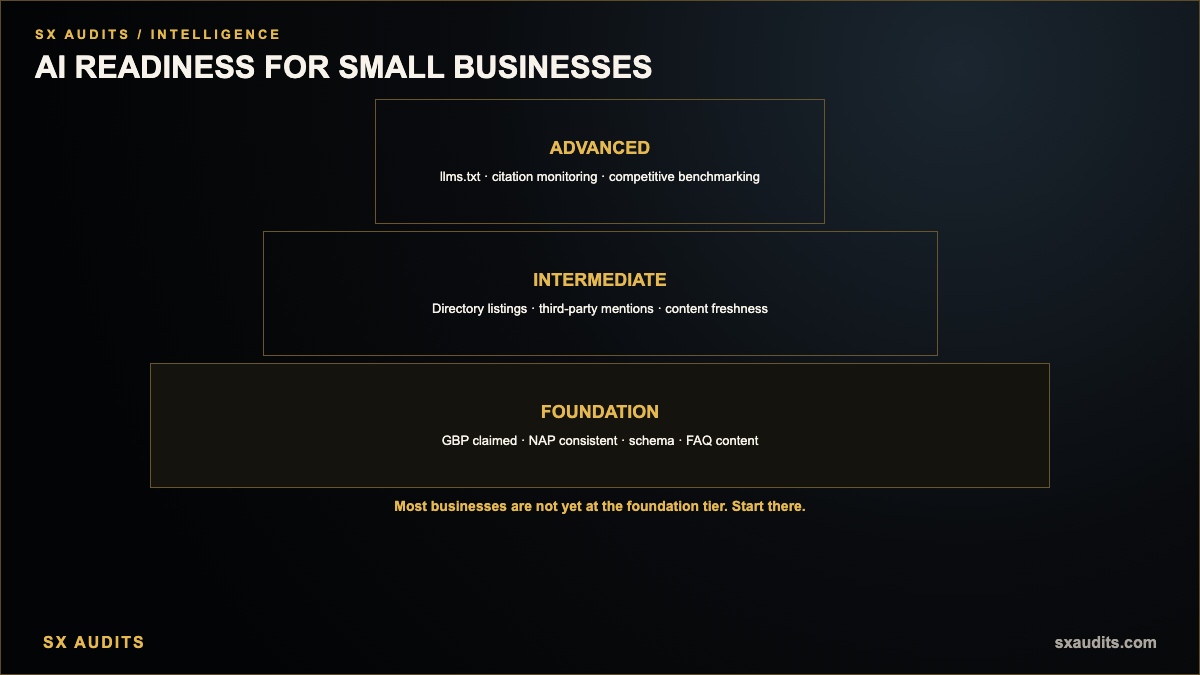 SX AUDITS / INTELLIGENCE

AI READINESS FOR SMALL BUSINESSES

ADVANCED

llms.txt · citation monitoring · competitive benchmarking

INTERMEDIATE

Directory listings · third-party mentions · content freshness

FOUNDATION

GBP claimed · NAP consistent · schema · FAQ content

Most businesses are not yet at the foundation tier. Start there.

SX AUDITS

sxaudits.com