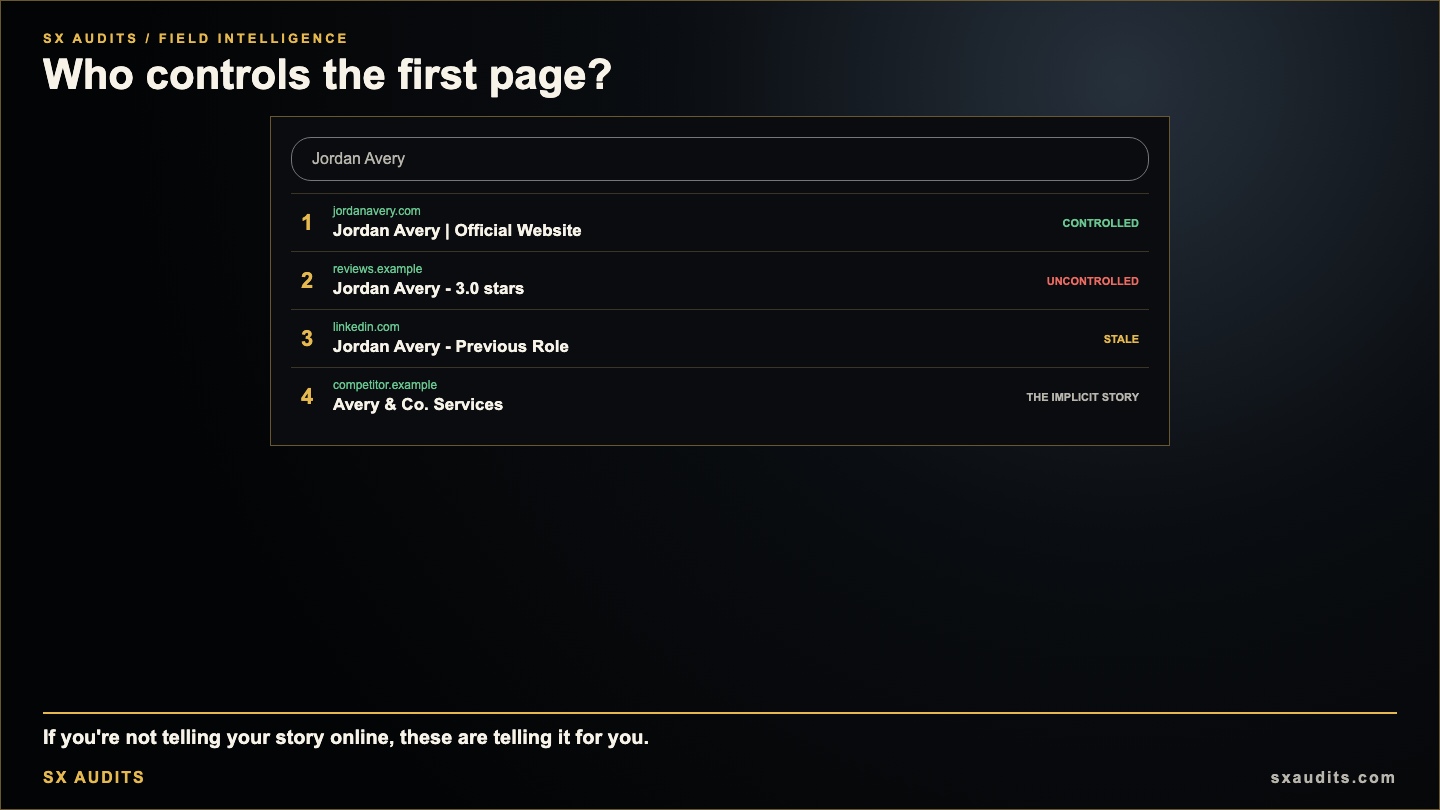 SX AUDITS / FIELD INTELLIGENCE

Who controls the first page?

Jordan Avery

1
jordanavery.com
Jordan Avery | Official Website
CONTROLLED

2
reviews.example
Jordan Avery - 3.0 stars
UNCONTROLLED

3
linkedin.com
Jordan Avery - Previous Role
STALE

4
competitor.example
Avery & Co. Services
THE IMPLICIT STORY

If you're not telling your story online, these are telling it for you.

SX AUDITS

sxaudits.com