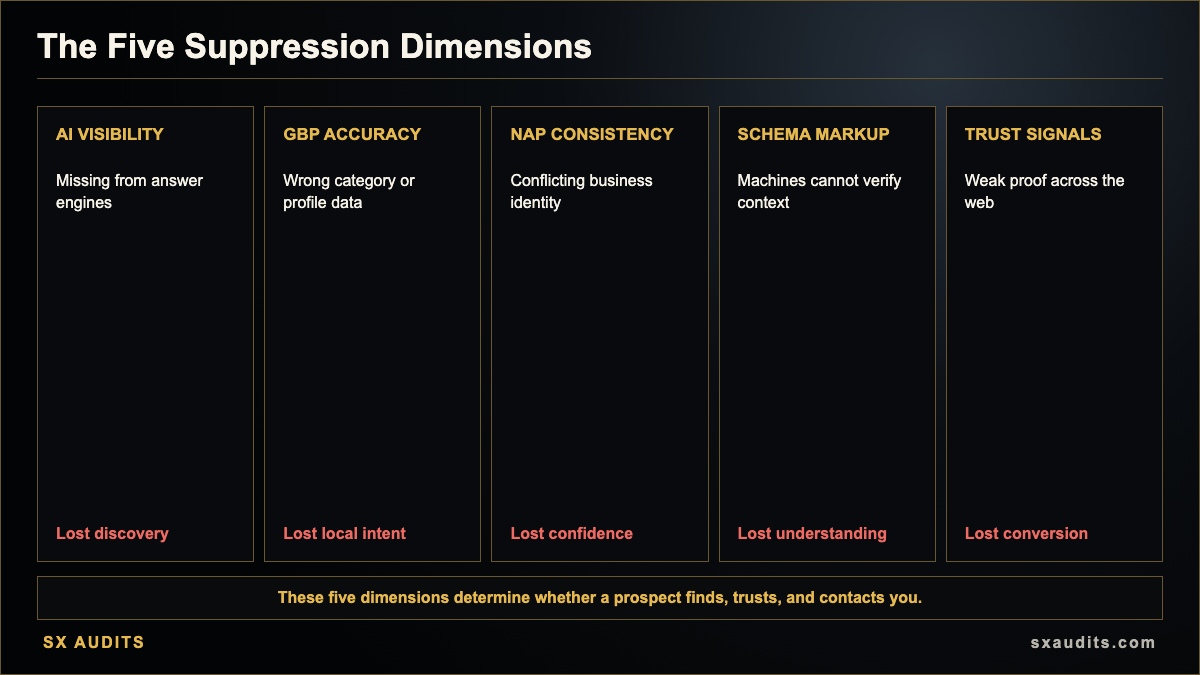 The Five Suppression Dimensions

AI VISIBILITY

Missing from answer engines

Lost discovery

GBP ACCURACY

Wrong category or profile data

Lost local intent

NAP CONSISTENCY

Conflicting business identity

Lost confidence

SCHEMA MARKUP

Machines cannot verify context

Lost understanding

TRUST SIGNALS

Weak proof across the web

Lost conversion

These five dimensions determine whether a prospect finds, trusts, and contacts you.

SX AUDITS

sxaudits.com